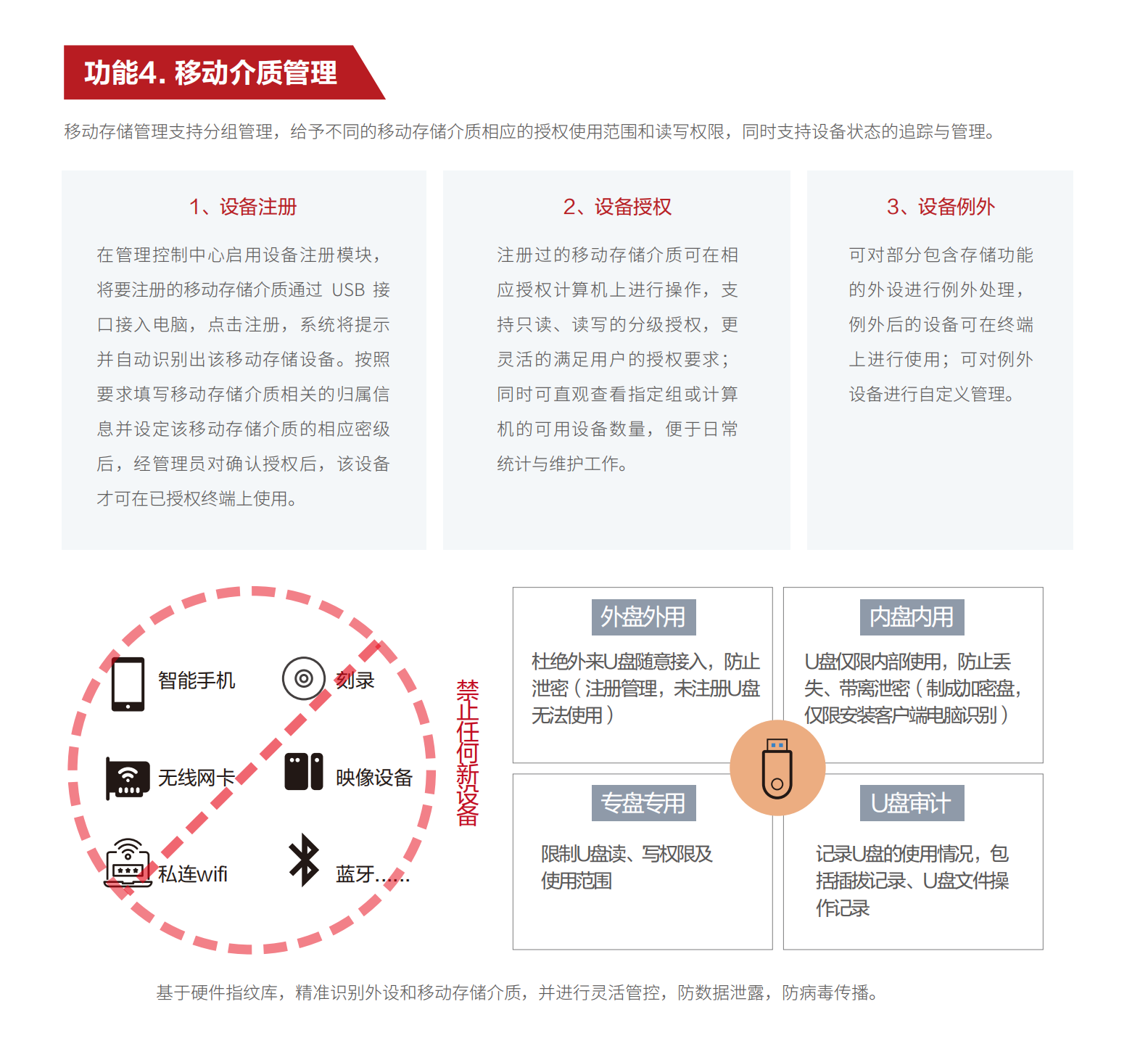 功能4. 移动介质管理

移动存储管理支持分组管理，给予不同的移动存储介质相应的授权使用范围和读写权限，同时支持设备状态的追踪与管理。

1、设备注册

在管理控制中心启用设备注册模块，将要注册的移动存储介质通过 USB 接口接入电脑，点击注册，系统将提示并自动识别出该移动存储设备。按照要求填写移动存储介质相关的归属信息并设定该移动存储介质的相应密级后，经管理员对确认授权后，该设备才可在已授权终端上使用。

2、设备授权

注册过的移动存储介质可在相应授权计算机上进行操作，支持只读、读写的分级授权，更灵活的满足用户的授权要求；同时可直观查看指定组或计算机的可用设备数量，便于日常统计与维护工作。

3、设备例外

可对部分包含存储功能的外设进行例外处理，例外后的设备可在终端上进行使用；可对例外设备进行自定义管理。

智能手机

刻录

无线网卡

映像设备

私连wifi

蓝牙......

禁止任何新设备

外盘外用

杜绝外来U盘随意接入，防止泄密（注册管理，未注册U盘无法使用）

内盘内用

U盘仅限内部使用，防止丢失、带离泄密（制成加密盘，仅限安装客户端电脑识别）

专盘专用

限制U盘读、写权限及使用范围

U盘审计

记录U盘的使用情况，包括插拔记录、U盘文件操作记录

基于硬件指纹库，精准识别外设和移动存储介质，并进行灵活管控，防数据泄露，防病毒传播。